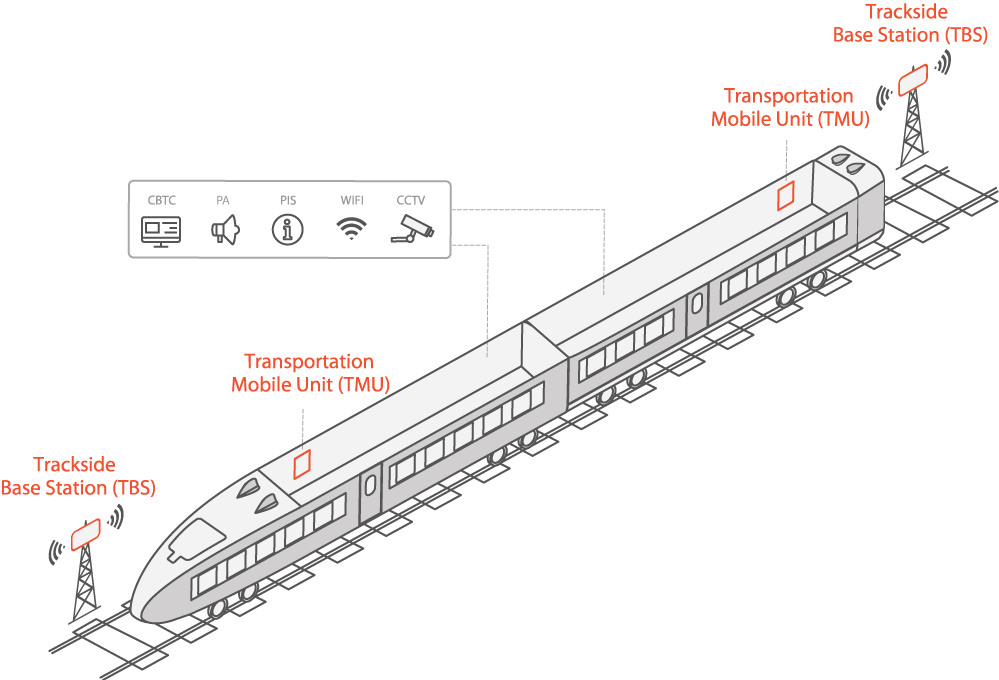 Trackside
Base Station (TBS)

Transportation
Mobile Unit (TMU)

CBTC PA PIS WIFI CCTV

Transportation
Mobile Unit (TMU)

Trackside
Base Station (TBS)